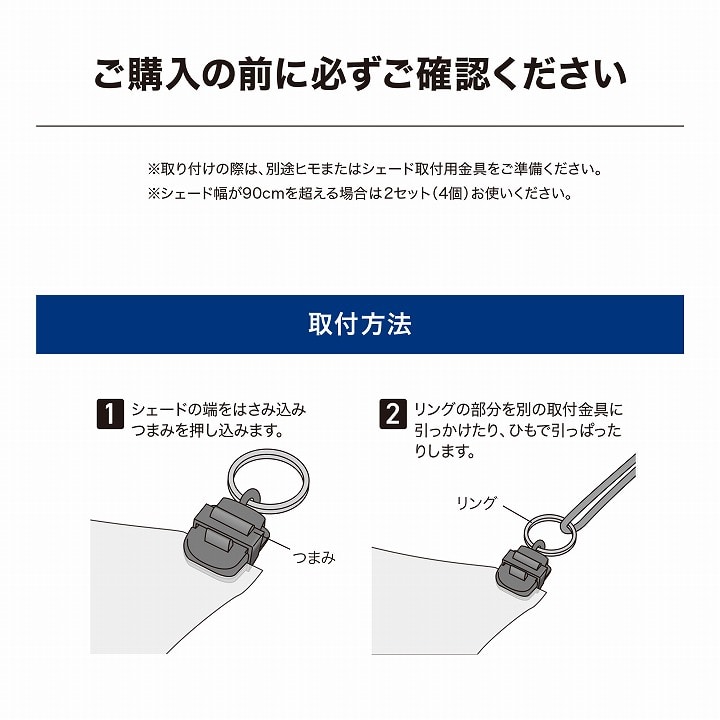 ご購入の前に必ずご確認ください

※取り付けの際は、別途ヒモまたはシェード取付用金具をご準備ください。
※シェード幅が90cmを超える場合は2セット（4個）お使いください。

取付方法

1 シェードの端をはさみ込みつまみを押し込みます。

つまみ

2 リングの部分を別の取付金具に引っかけたり、ひもで引っぱったりします。

リング