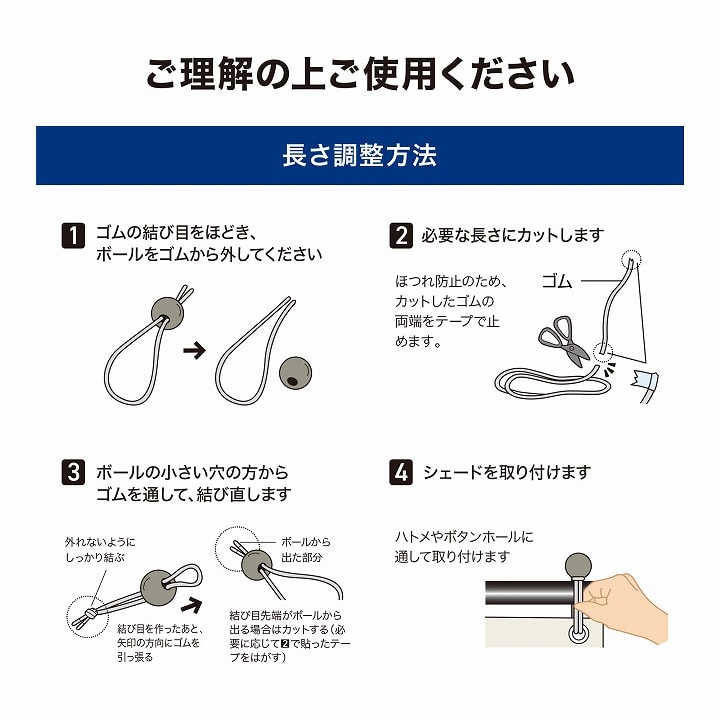 ご理解の上ご使用ください

長さ調整方法

1 ゴムの結び目をほどき、ボールをゴムから外してください

2 必要な長さにカットします

ほつれ防止のため、カットしたゴムの両端をテープで止めます。

ゴム

3 ボールの小さい穴の方からゴムを通して、結び直します

外れないようにしっかり結ぶ

結び目を作ったあと、矢印の方向にゴムを引っ張る

ボールから出た部分

結び目先端がボールから出る場合はカットする(必要に応じて2で貼ったテープをはがす)

4 シェードを取り付けます

ハトメやボタンホールに通して取り付けます