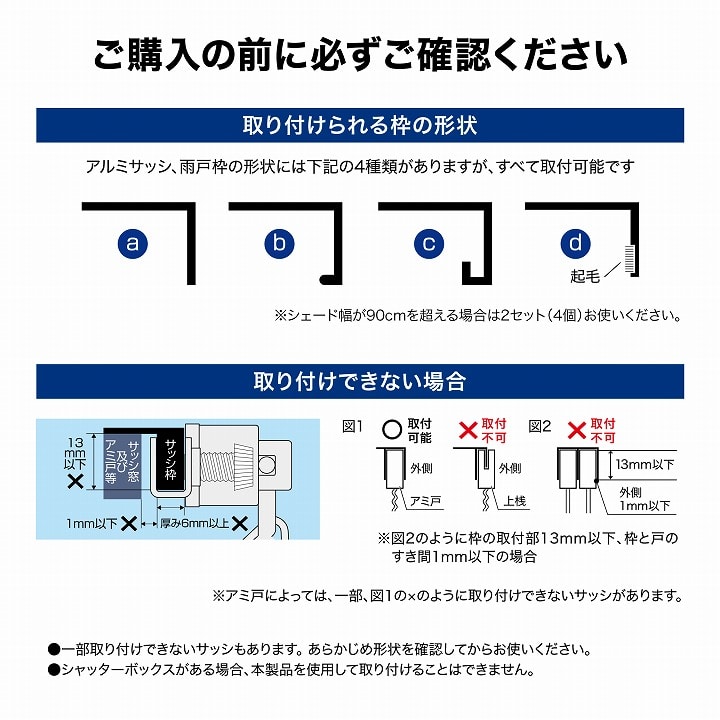 ご購入の前に必ずご確認ください

取り付けられる枠の形状

アルミサッシ、雨戸枠の形状には下記の4種類がありますが、すべて取付可能です

a

b

c

d

起毛

※シェード幅が90cmを超える場合は2セット(4個)お使いください。

取り付けできない場合

13mm以下 ×

サッシ窓及びアミ戸等

サッシ枠

1mm以下 ×

厚み6mm以上 ×

図1

○ 取付可能

外側

アミ戸

× 取付不可

外側

上桟

図2

× 取付不可

13mm以下

外側 1mm以下

※図2のように枠の取付部13mm以下、枠と戸のすき間1mm以下の場合

※アミ戸によっては、一部、図1の×のように取り付けできないサッシがあります。

●一部取り付けできないサッシもあります。あらかじめ形状を確認してからお使いください。
●シャッターボックスがある場合、本製品を使用して取り付けることはできません。