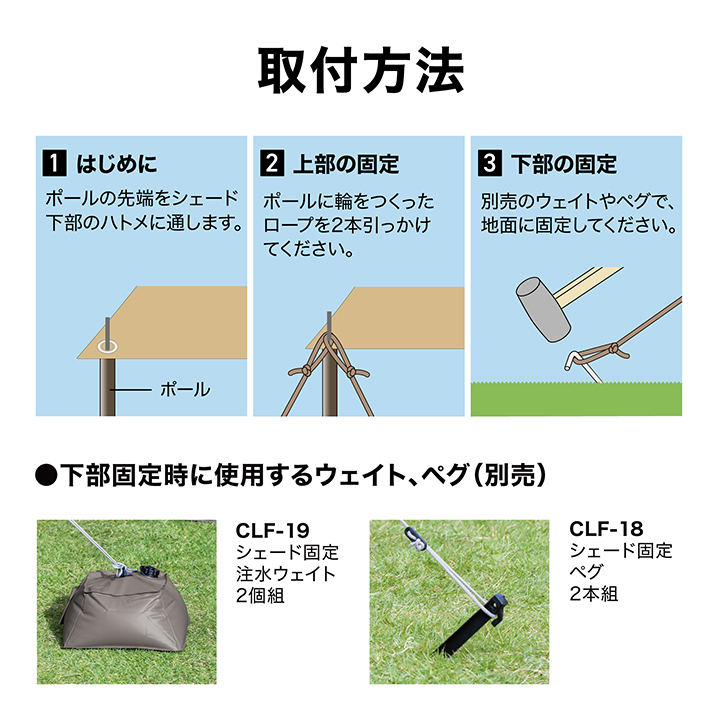 取付方法

1 はじめに

ポールの先端をシェード下部のハトメに通します。

ポール

2 上部の固定

ポールに輪をつくったロープを2本引っかけてください。

3 下部の固定

別売のウェイトやペグで、地面に固定してください。

●下部固定時に使用するウェイト、ペグ(別売)

CLF-19
シェード固定
注水ウェイト
2個組

CLF-18
シェード固定
ペグ
2本組