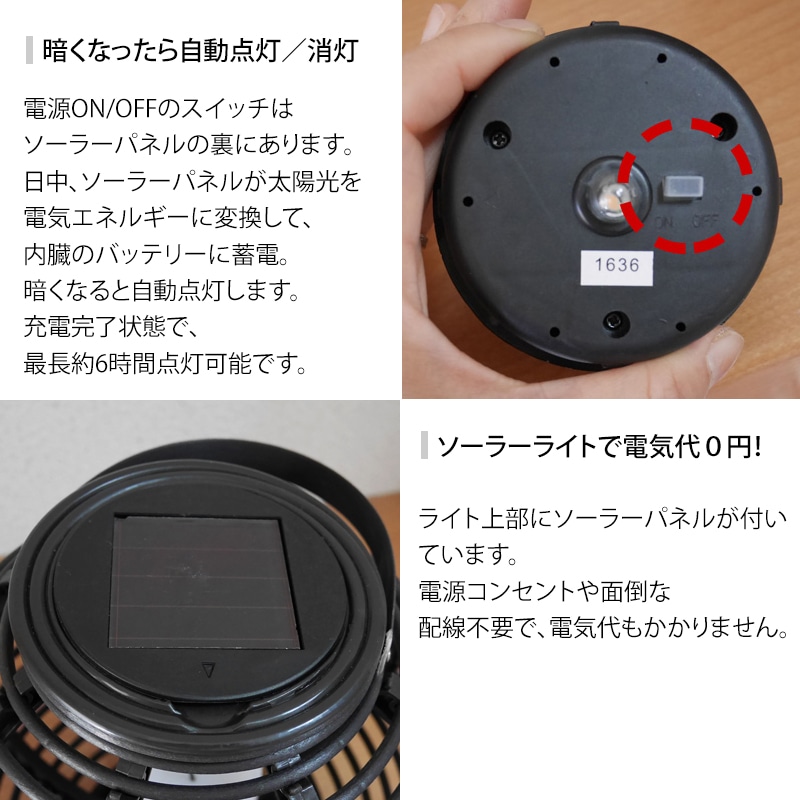 暗くなったら自動点灯／消灯

電源ON/OFFのスイッチは
ソーラーパネルの裏にあります。
日中、ソーラーパネルが太陽光を
電気エネルギーに変換して、
内臓のバッテリーに蓄電。
暗くなると自動点灯します。
充電完了状態で、
最長約6時間点灯可能です。

ON OFF

1636

ソーラーライトで電気代０円!

ライト上部にソーラーパネルが付いています。
電源コンセントや面倒な
配線不要で、電気代もかかりません。