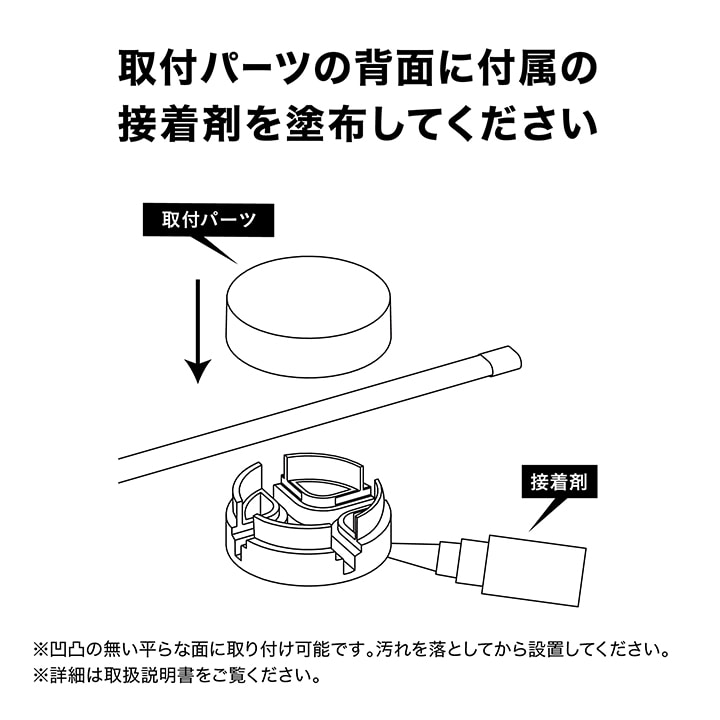 取付パーツの背面に付属の接着剤を塗布してください

取付パーツ

接着剤

※凹凸の無い平らな面に取り付け可能です。汚れを落としてから設置してください。
※詳細は取扱説明書をご覧ください。