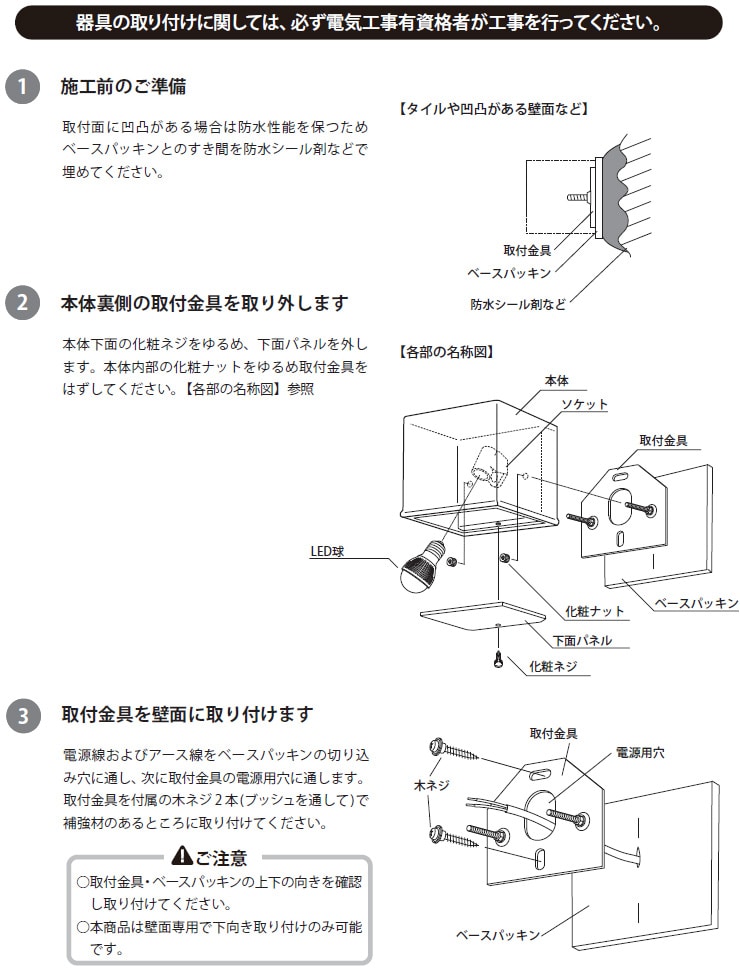 器具の取り付けに関しては、必ず電気工事有資格者が工事を行ってください。

1 施工前のご準備

取付面に凹凸がある場合は防水性能を保つためベースパッキンとのすき間を防水シール剤などで埋めてください。

【タイルや凹凸がある壁面など】

取付金具
ベースパッキン
防水シール剤など

2 本体裏側の取付金具を取り外します

本体下面の化粧ネジをゆるめ、下面パネルを外します。本体内部の化粧ナットをゆるめ取付金具をはずしてください。【各部の名称図】参照

【各部の名称図】

本体
ソケット
取付金具
LED球
化粧ナット
ベースパッキン
下面パネル
化粧ネジ

3 取付金具を壁面に取り付けます

電源線およびアース線をベースパッキンの切り込み穴に通し、次に取付金具の電源用穴に通します。取付金具を付属の木ネジ2本(ブッシュを通して)で補強材のあるところに取り付けてください。

ご注意
○取付金具・ベースパッキンの上下の向きを確認し取り付けてください。
○本商品は壁面専用で下向き取り付けのみ可能です。

取付金具
電源用穴
木ネジ
ベースパッキン