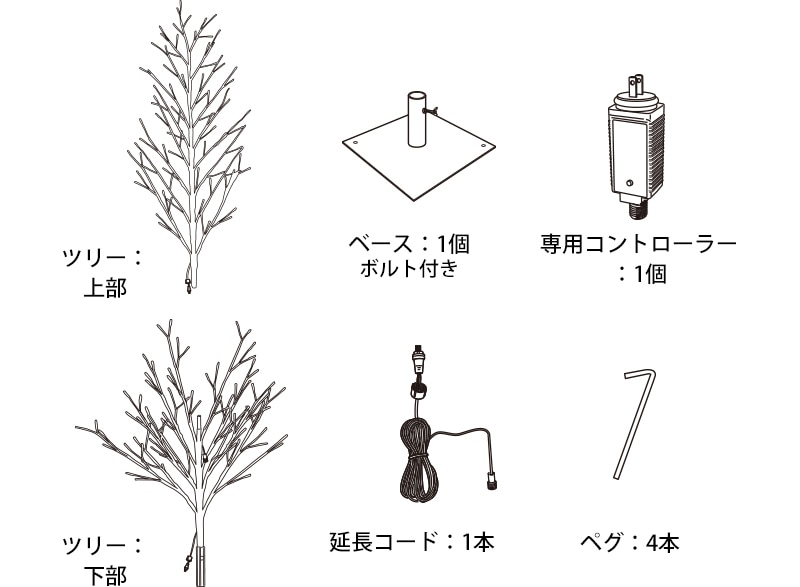 ツリー：
上部

ベース：1個
ボルト付き

専用コントローラー
：1個

ツリー：
下部

延長コード：1本

ペグ：4本