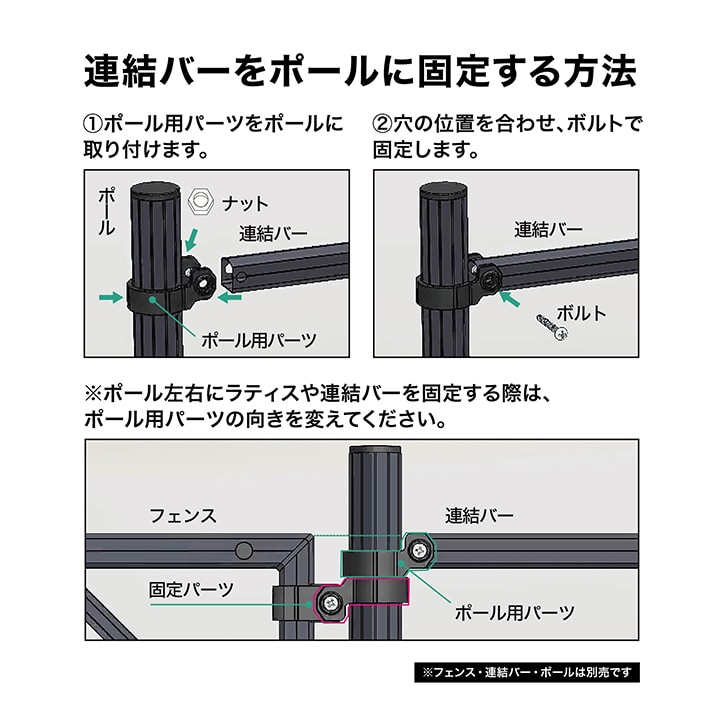 連結バーをポールに固定する方法

①ポール用パーツをポールに取り付けます。

ポール

ナット

連結バー

ポール用パーツ

②穴の位置を合わせ、ボルトで固定します。

連結バー

ボルト

※ポール左右にラティスや連結バーを固定する際は、ポール用パーツの向きを変えてください。

フェンス

連結バー

固定パーツ

ポール用パーツ

※フェンス・連結バー・ポールは別売です