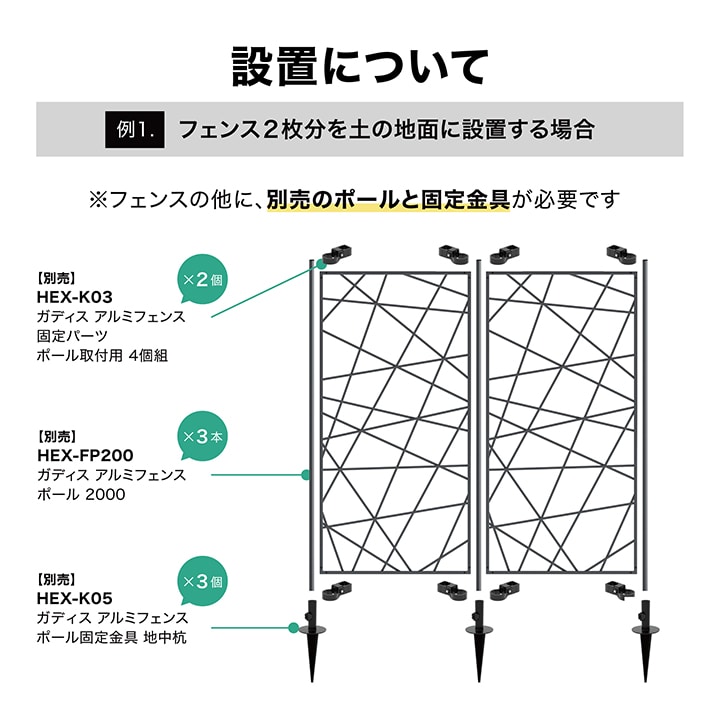 設置について

例1. フェンス２枚分を土の地面に設置する場合

※フェンスの他に、別売のポールと固定金具が必要です

【別売】
HEX-K03
ガディス アルミフェンス
固定パーツ
ポール取付用 4個組

×2個

【別売】
HEX-FP200
ガディス アルミフェンス
ポール 2000

×3本

【別売】
HEX-K05
ガディス アルミフェンス
ポール固定金具 地中杭

×3個