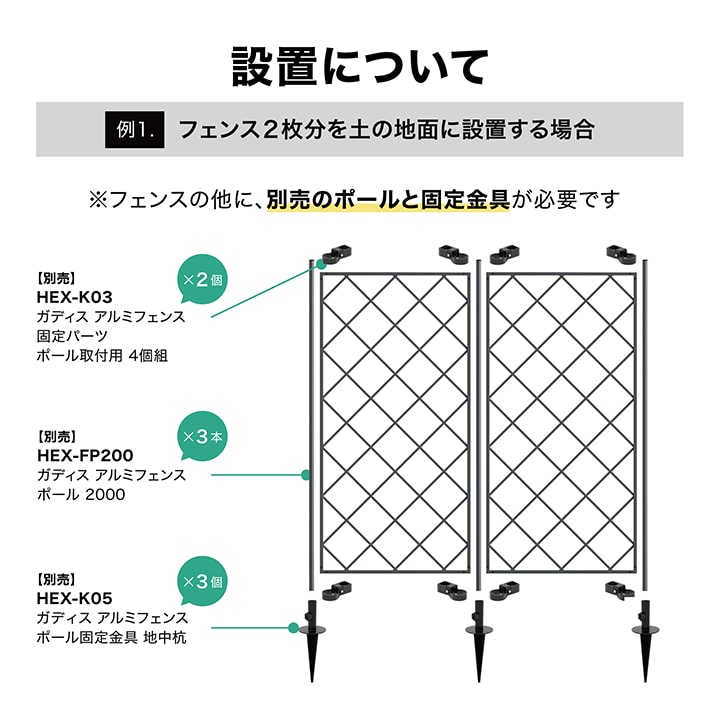 設置について

例1. フェンス２枚分を土の地面に設置する場合

※フェンスの他に、別売のポールと固定金具が必要です

【別売】
HEX-K03
ガディス アルミフェンス
固定パーツ
ポール取付用 4個組

×2個

【別売】
HEX-FP200
ガディス アルミフェンス
ポール 2000

×3本

【別売】
HEX-K05
ガディス アルミフェンス
ポール固定金具 地中杭

×3個