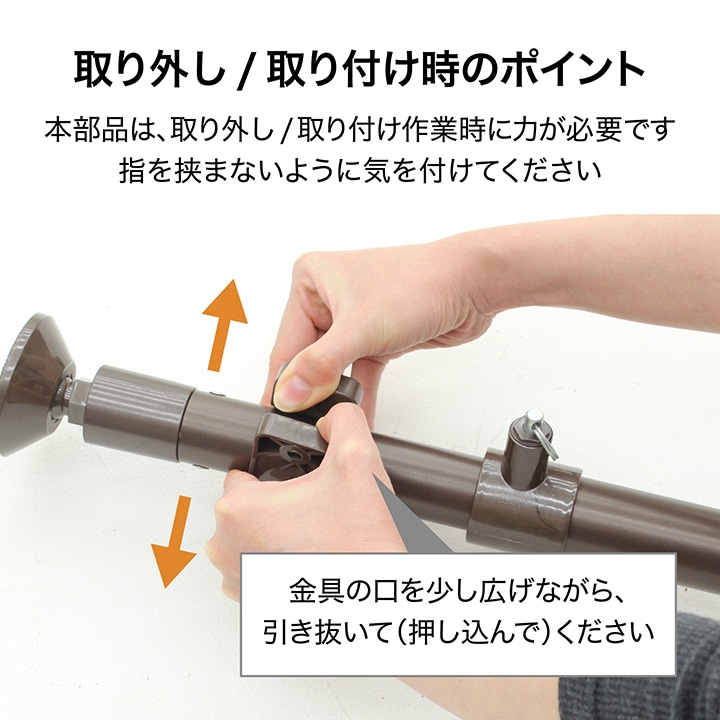 取り外し / 取り付け時のポイント

本部品は、取り外し / 取り付け作業時に力が必要です
指を挟まないように気を付けてください

金具の口を少し広げながら、
引き抜いて(押し込んで)ください