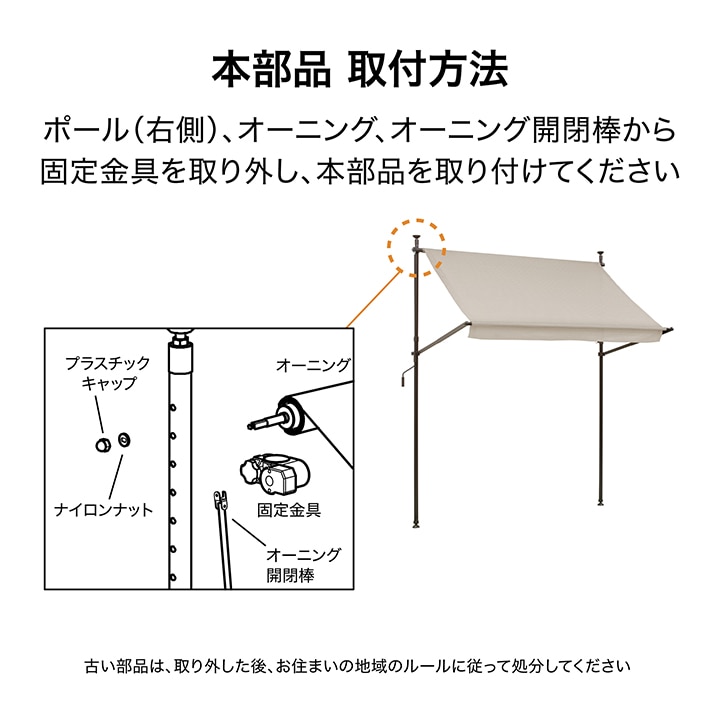 本部品 取付方法

ポール（右側）、オーニング、オーニング開閉棒から固定金具を取り外し、本部品を取り付けてください

プラスチックキャップ

ナイロンナット

オーニング

固定金具

オーニング開閉棒

古い部品は、取り外した後、お住まいの地域のルールに従って処分してください