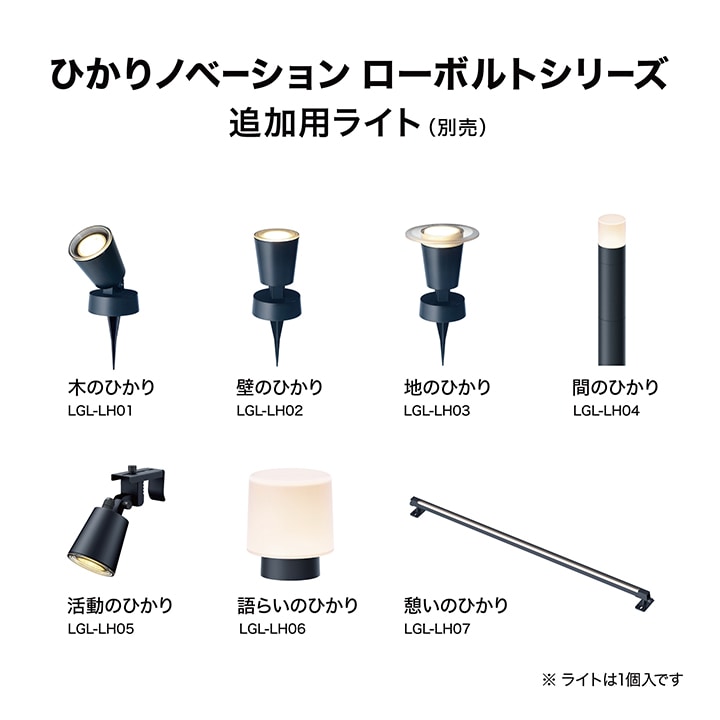 ひかりノベーション ローボルトシリーズ
追加用ライト（別売）

木のひかり
LGL-LH01

壁のひかり
LGL-LH02

地のひかり
LGL-LH03

間のひかり
LGL-LH04

活動のひかり
LGL-LH05

語らいのひかり
LGL-LH06

憩いのひかり
LGL-LH07

※ ライトは1個入です