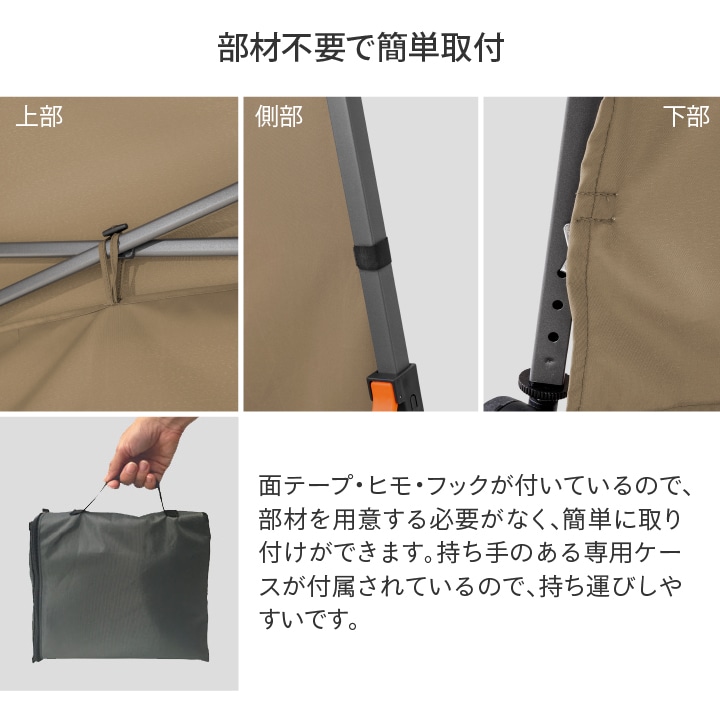 部材不要で簡単取付

上部

側部

下部

面テープ・ヒモ・フックが付いているので、部材を用意する必要がなく、簡単に取り付けができます。持ち手のある専用ケースが付属されているので、持ち運びしやすいです。